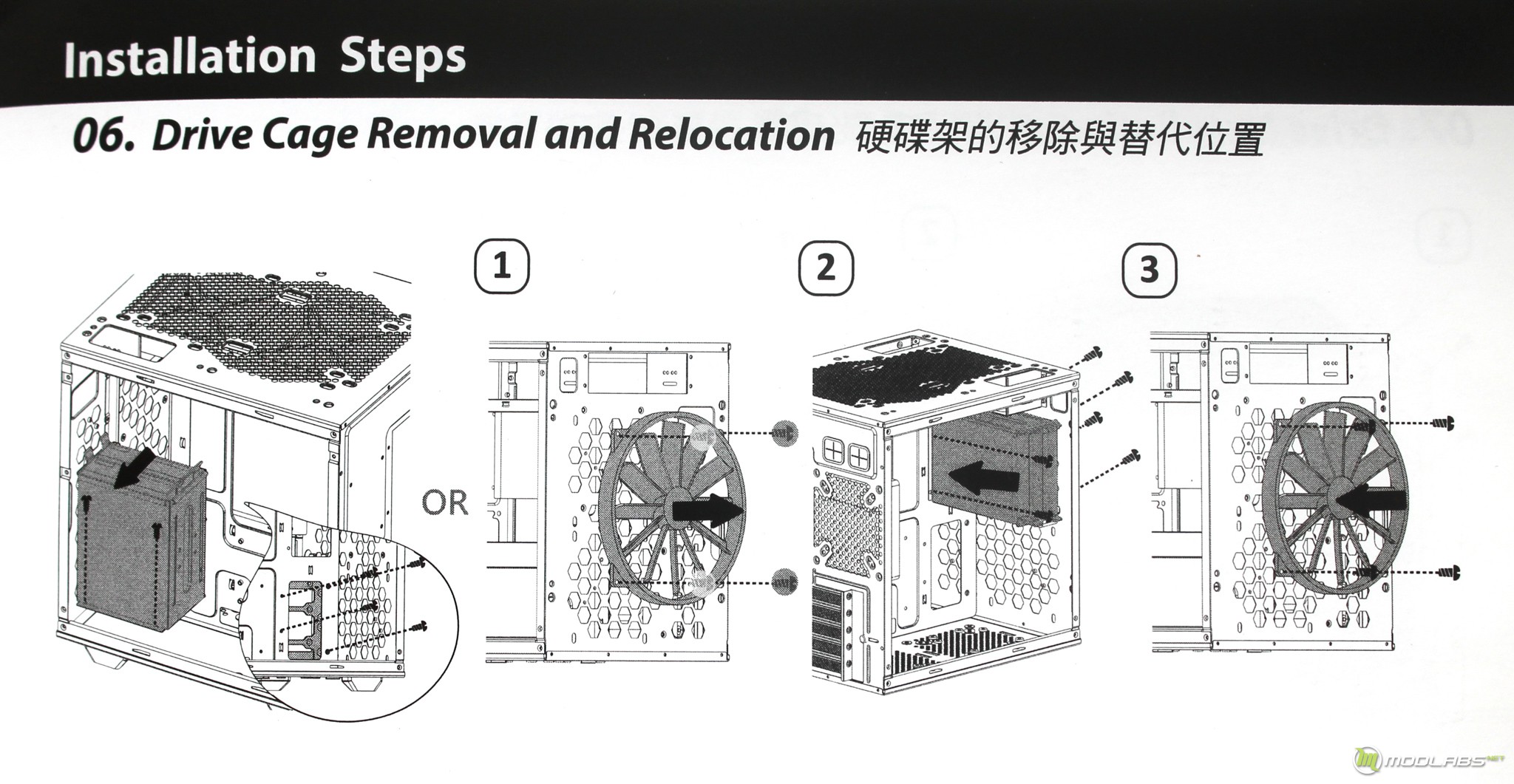 Installation Steps

06. Drive Cage Removal and Relocation 硬碟架的移除與替代位置

OR

1

2

3

MODLABS.NET