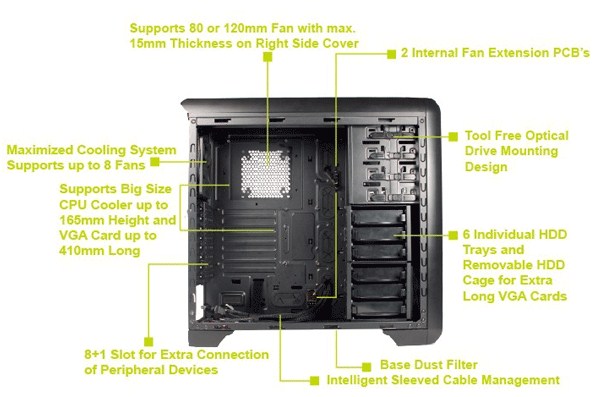 Supports 80 or 120mm Fan with max. 15mm Thickness on Right Side Cover

2 Internal Fan Extension PCB's

Maximized Cooling System Supports up to 8 Fans

Tool Free Optical Drive Mounting Design

Supports Big Size CPU Cooler up to 165mm Height and VGA Card up to 410mm Long

6 Individual HDD Trays and Removable HDD Cage for Extra Long VGA Cards

8+1 Slot for Extra Connection of Peripheral Devices

Base Dust Filter

Intelligent Sleeved Cable Management