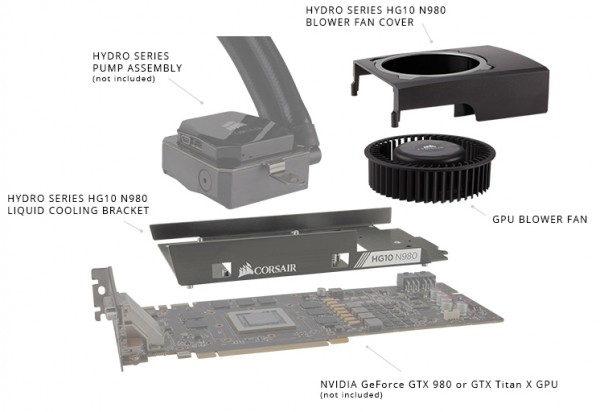 HYDRO SERIES HG10 N980
BLOWER FAN COVER

HYDRO SERIES
PUMP ASSEMBLY
(not included)

HYDRO SERIES HG10 N980
LIQUID COOLING BRACKET

GPU BLOWER FAN

CORSAIR

HG10 N980

NVIDIA GeForce GTX 980 or GTX Titan X GPU
(not included)