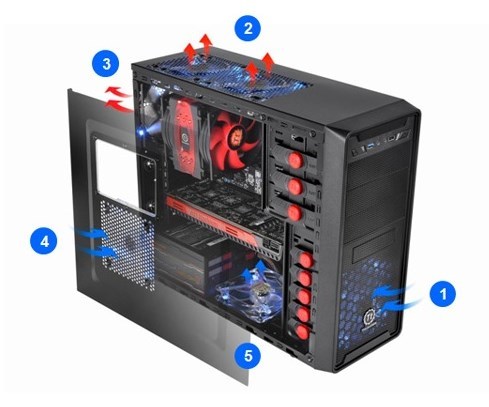 2
3
4
1
5